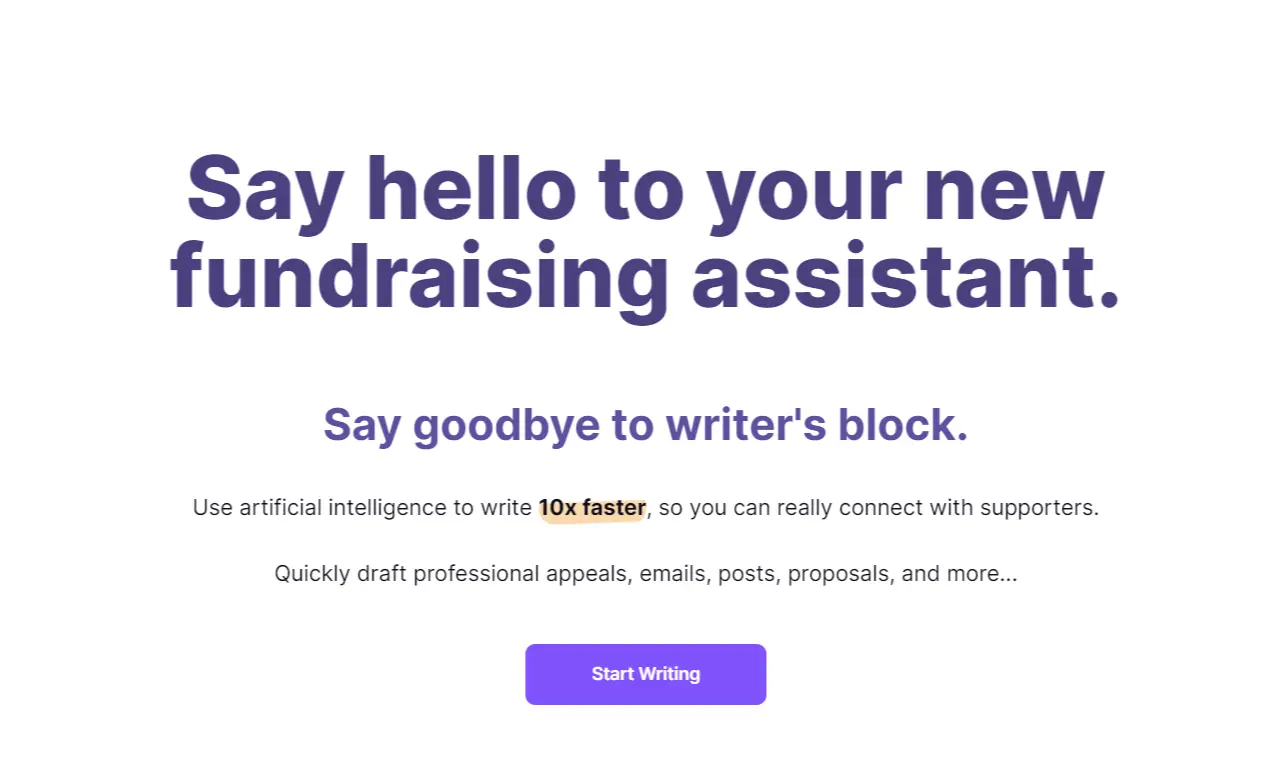 Say hello to your new fundraising assistant.

Say goodbye to writer's block.

Use artificial intelligence to write 10x faster, so you can really connect with supporters.

Quickly draft professional appeals, emails, posts, proposals, and more...

Start Writing